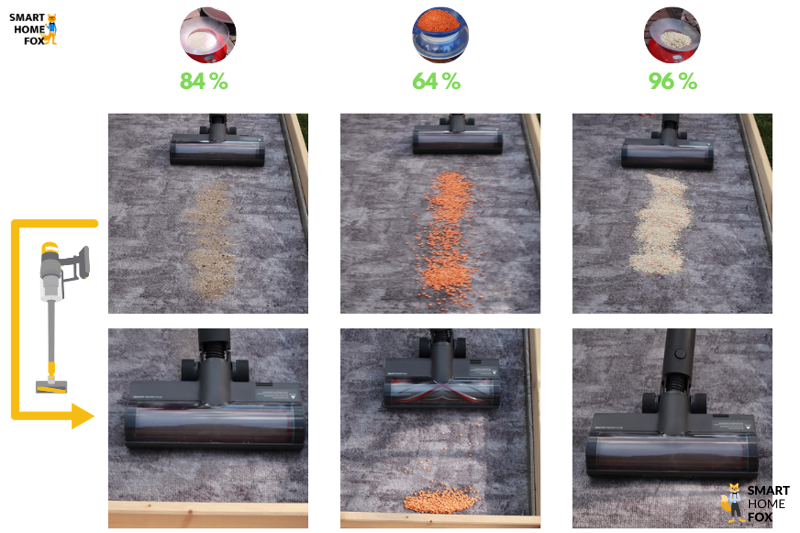 SMART HOME FOX

84 %

64 %

96 %

SMART HOME FOX